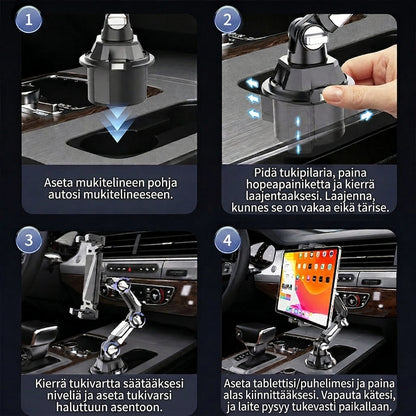 1

Aseta mukitelineen pohja autosi mukitelineeseen.

2

Pidä tukipilaria, paina hopeapainiketta ja kierrä laajentaaksesi. Laajenna, kunnes se on vakaa eikä tärise.

3

Kierrä tukivartta säätääksesi niveliä ja aseta tukivarsi haluttuun asentoon.

4

Aseta tablettisi/puhelimesi ja paina alas kiinnittääksesi. Vapauta kätesi, ja laite pysyy tukevasti paikallaan.